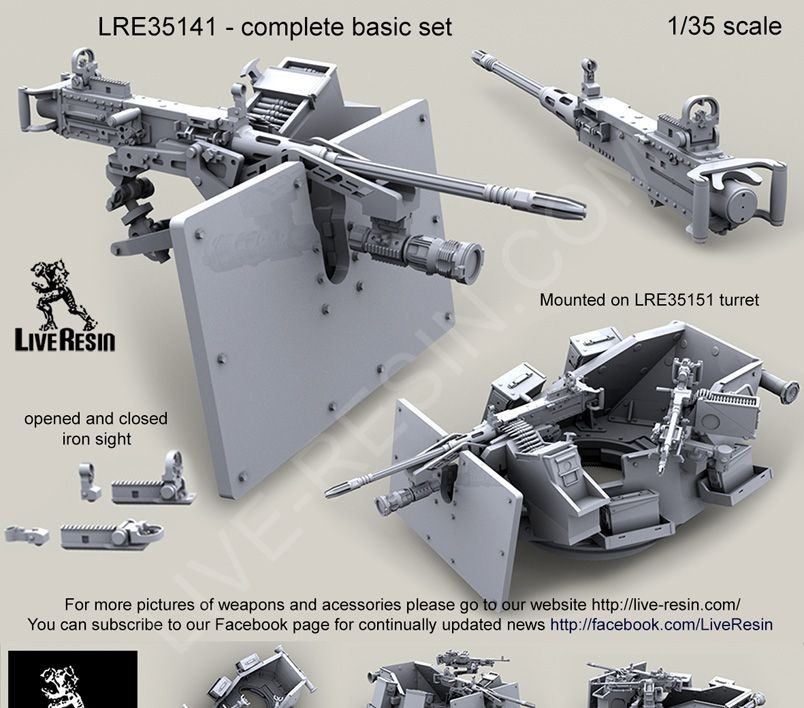 LRE35141 - complete basic set

1/35 scale

LIVERESIN

Mounted on LRE35151 turret

opened and closed iron sight

LIVE-RESIN.COM

For more pictures of weapons and acessories please go to our website http://live-resin.com/
You can subscribe to our Facebook page for continually updated news http://facebook.com/LiveResin