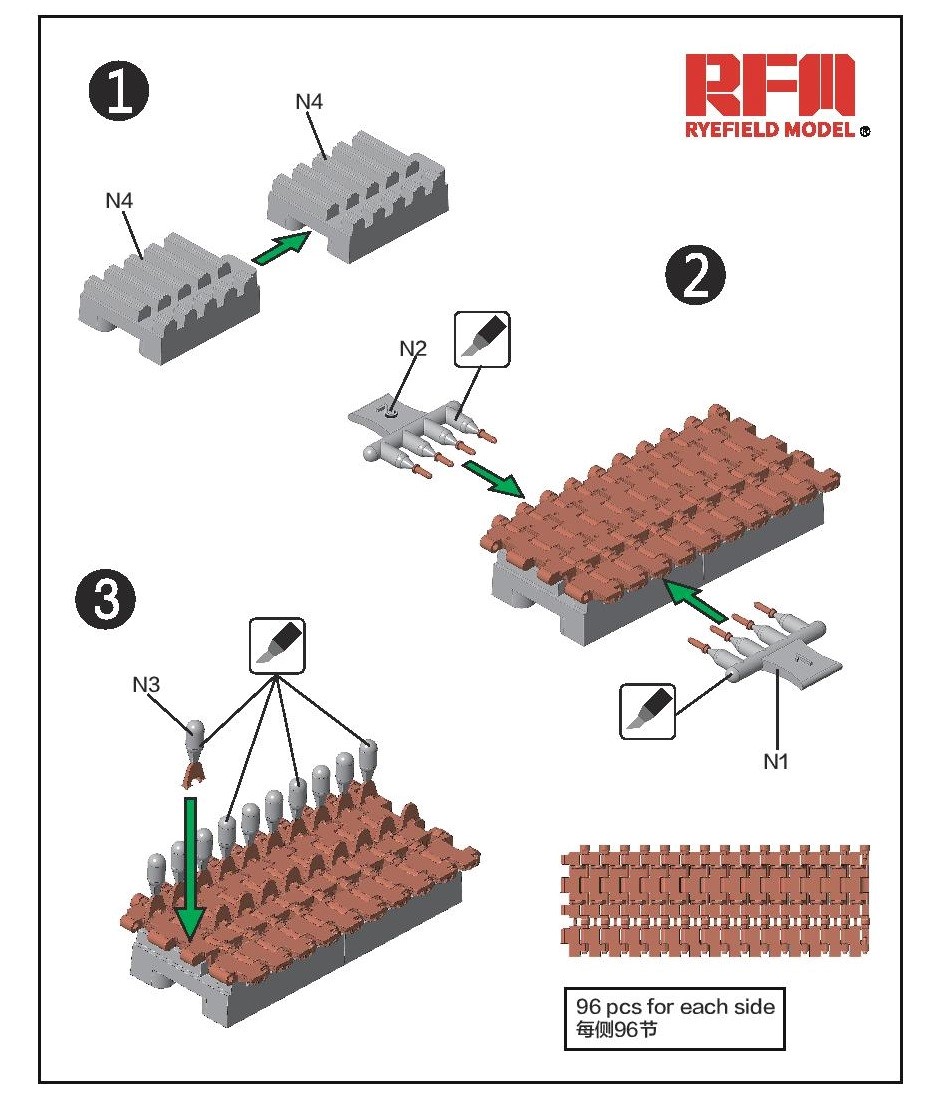 1

RFM
RYEFIELD MODEL ®

N4

N4

2

N2

3

N3

N1

96 pcs for each side
每侧96节