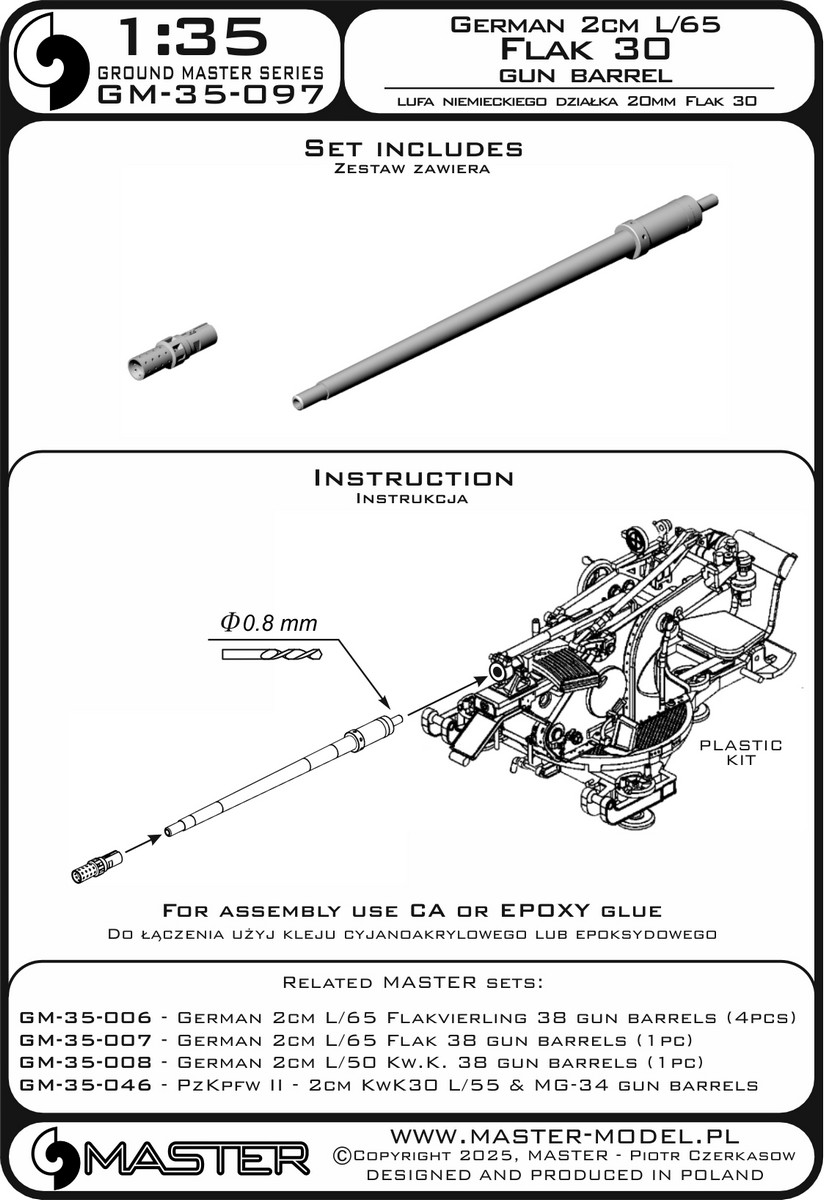 1:35
GROUND MASTER SERIES
GM-35-097

German 2cm L/65
Flak 30
gun barrel
lufa niemieckiego działka 20mm Flak 30

Set includes
Zestaw zawiera

Instruction
Instrukcja

$\Phi 0.8$ mm

PLASTIC KIT

For assembly use CA or EPOXY glue
Do łączenia użyj kleju cyjanoakrylowego lub epoksydowego

Related MASTER sets:
GM-35-006 - German 2cm L/65 Flakvierling 38 gun barrels (4pcs)
GM-35-007 - German 2cm L/65 Flak 38 gun barrels (1pc)
GM-35-008 - German 2cm L/50 Kw.K. 38 gun barrels (1pc)
GM-35-046 - PzKpfw II - 2cm KwK30 L/55 & MG-34 gun barrels

MASTER
WWW.MASTER-MODEL.PL
©Copyright 2025, MASTER - Piotr Czerkasow
DESIGNED AND PRODUCED IN POLAND