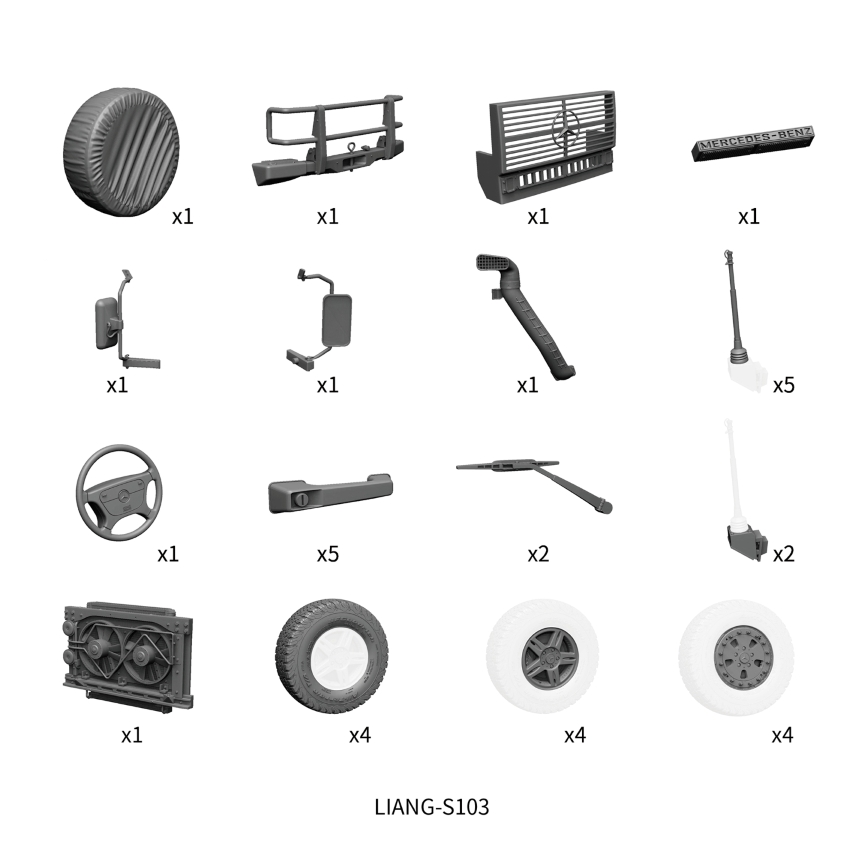 x1
x1
x1
MERCEDES-BENZ
x1

x1
x1
x1
x5

x1
x5
x2
x2

x1
x4
x4
x4

LIANG-S103