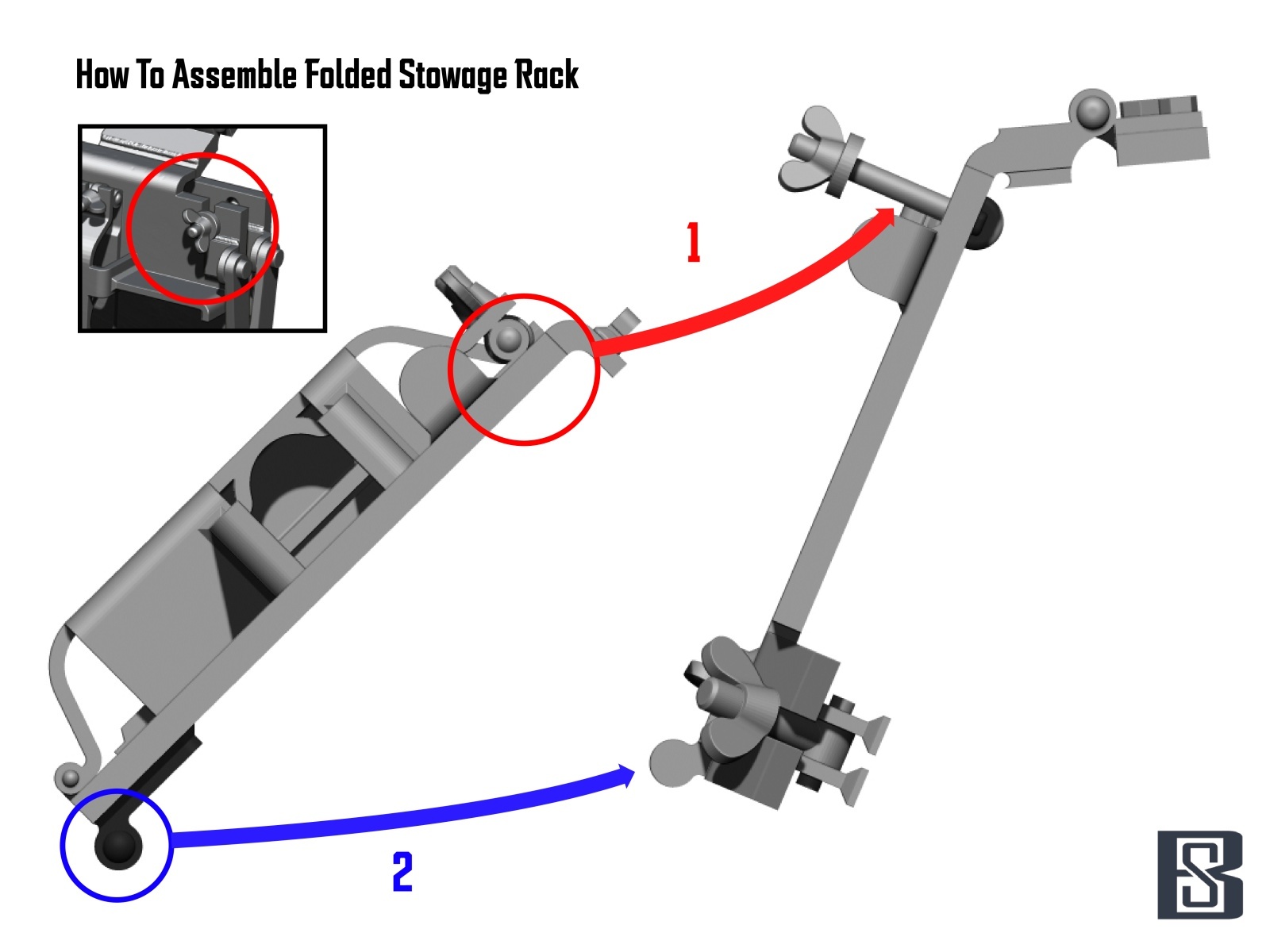 How To Assemble Folded Stowage Rack

1

2