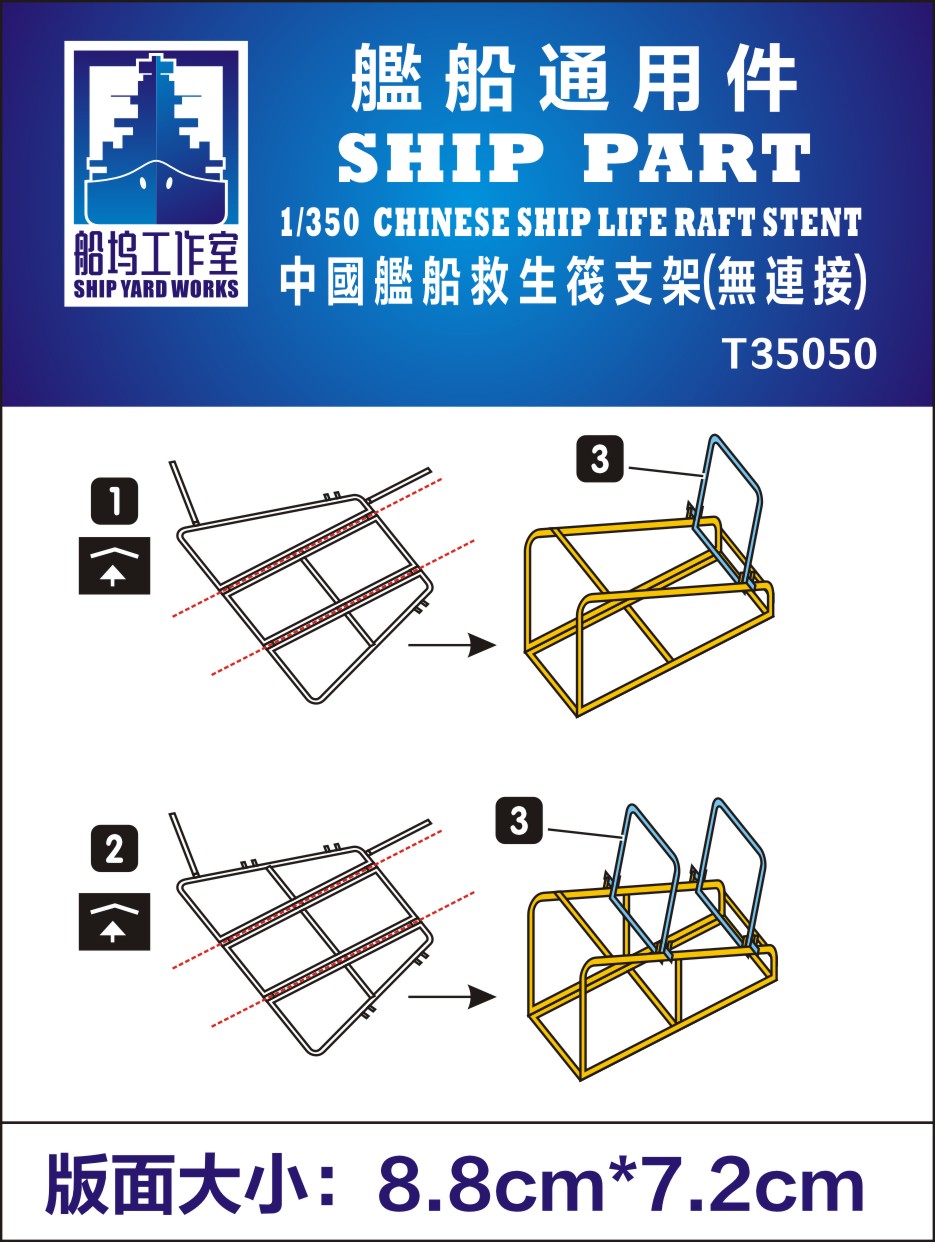 船坞工作室
SHIP YARD WORKS

艦船通用件
SHIP PART
1/350 CHINESE SHIP LIFE RAFT STENT
中國艦船救生筏支架(無連接)
T35050

1

3

2

3

版面大小：8.8cm*7.2cm