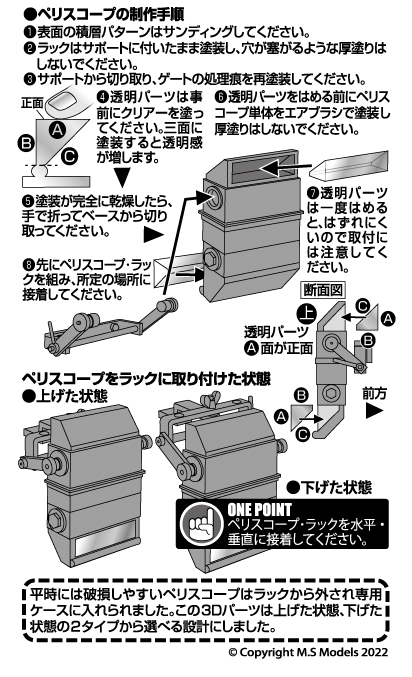 ●ペリスコープの制作手順
❶表面の積層パターンはサンディングしてください。
❷ラックはサポートに付いたまま塗装し、穴が塞がるような厚塗りはしないでください。
❸サポートから切り取り、ゲートの処理痕を再塗装してください。

正面
A
B
C

❹透明パーツは事前にクリアーを塗ってください。三面に塗装すると透明感が増します。

❻透明パーツをはめる前にペリスコープ単体をエアブラシで塗装し厚塗りはしないでください。

❺塗装が完全に乾燥したら、手で折ってベースから切り取ってください。

❼透明パーツは一度はめると、はずれにくいので取付には注意してください。

❽先にペリスコープ・ラックを組み、所定の場所に接着してください。

断面図
上
C
A
透明パーツ
A面が正面
B
B
A
C
前方

ペリスコープをラックに取り付けた状態
●上げた状態

●下げた状態

ONE POINT
ペリスコープ・ラックを水平・垂直に接着してください。

平時には破損しやすいペリスコープはラックから外され専用ケースに入れられました。この3Dパーツは上げた状態、下げた状態の2タイプから選べる設計にしました。

© Copyright M.S Models 2022