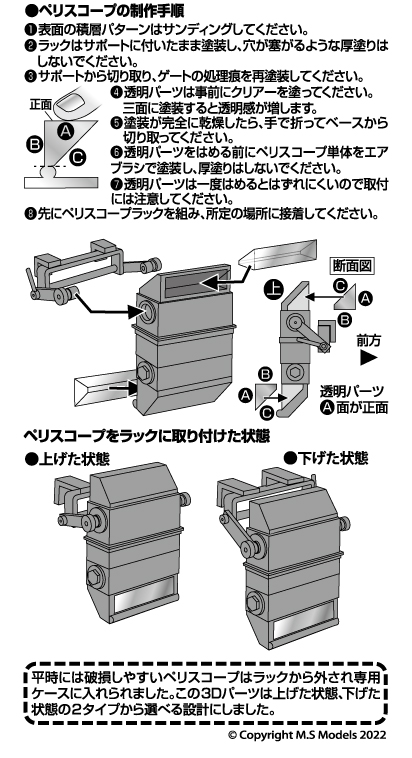 ●ペリスコープの制作手順

❶表面の積層パターンはサンディングしてください。

❷ラックはサポートに付いたまま塗装し、穴が塞がるような厚塗りはしないでください。

❸サポートから切り取り、ゲートの処理痕を再塗装してください。

正面

A

B

C

❹透明パーツは事前にクリアーを塗ってください。三面に塗装すると透明感が増します。

❺塗装が完全に乾燥したら、手で折ってベースから切り取ってください。

❻透明パーツをはめる前にペリスコープ単体をエアブラシで塗装し、厚塗りはしないでください。

❼透明パーツは一度はめるとはずれにくいので取付には注意してください。

❽先にペリスコープラックを組み、所定の場所に接着してください。

断面図

上

C

A

B

前方

B

A

C

透明パーツ
A面が正面

ペリスコープをラックに取り付けた状態

●上げた状態

●下げた状態

平時には破損しやすいペリスコープはラックから外され専用ケースに入れられました。この3Dパーツは上げた状態、下げた状態の2タイプから選べる設計にしました。

© Copyright M.S Models 2022