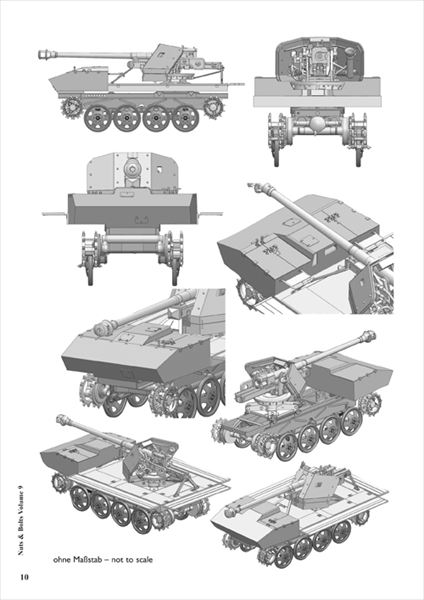 Nuts & Bolts Volume 9

ohne Maßstab – not to scale

10