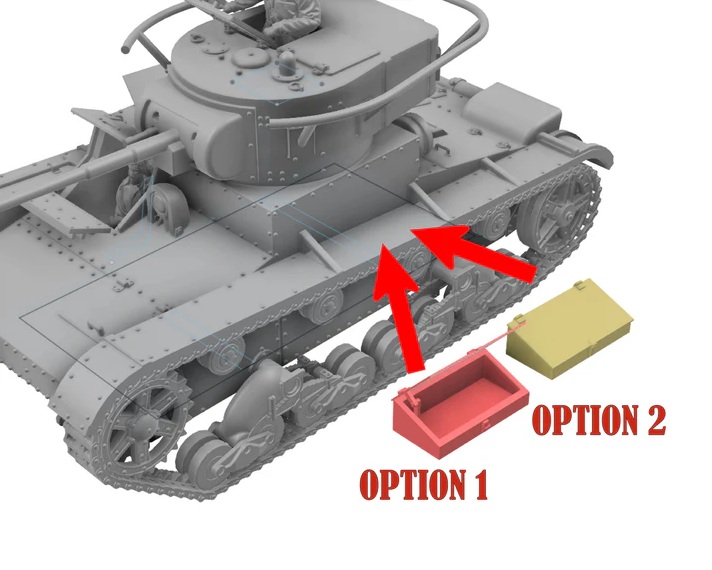 OPTION 2

OPTION 1