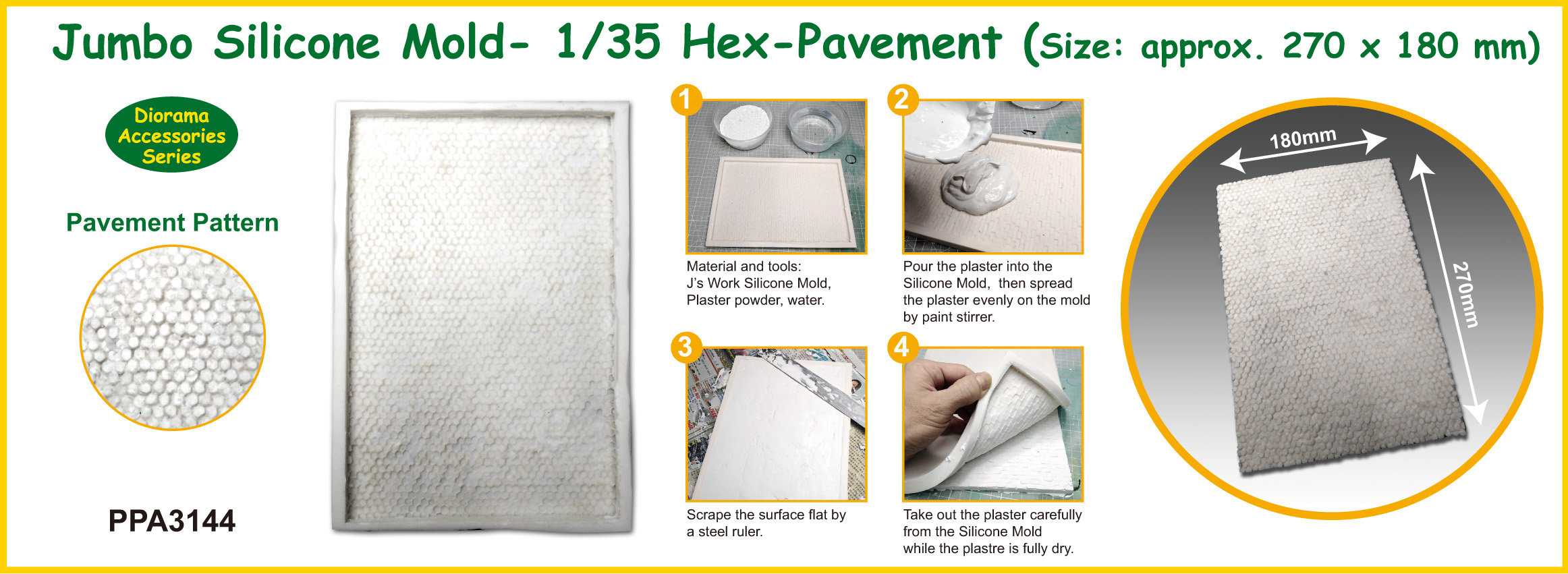 Jumbo Silicone Mold- 1/35 Hex-Pavement (Size: approx. 270 x 180 mm)

Diorama Accessories Series

Pavement Pattern

PPA3144

1

Material and tools:
J's Work Silicone Mold,
Plaster powder, water.

2

Pour the plaster into the Silicone Mold, then spread the plaster evenly on the mold by paint stirrer.

3

Scrape the surface flat by a steel ruler.

4

Take out the plaster carefully from the Silicone Mold while the plastre is fully dry.

180mm

270mm