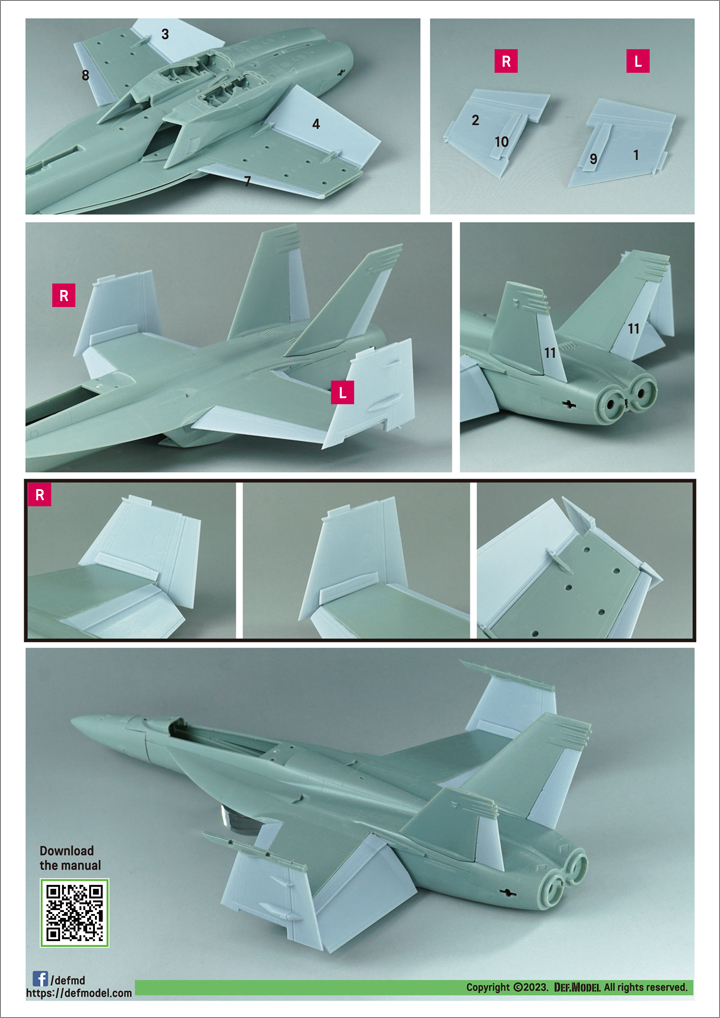 3
8
4
7

R
L
2
10
9
1

R
L

11
11

R

Download the manual

/defmd
https://defmodel.com

Copyright ©2023. DEF.MODEL All rights reserved.