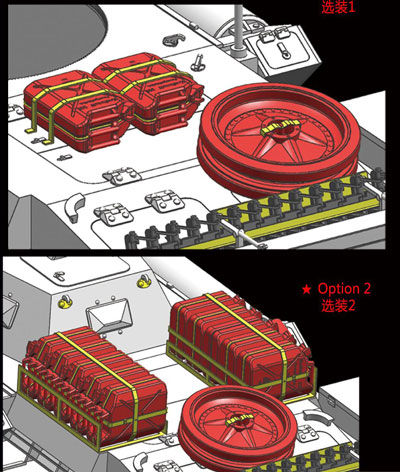 选装1

★ Option 2
选装2